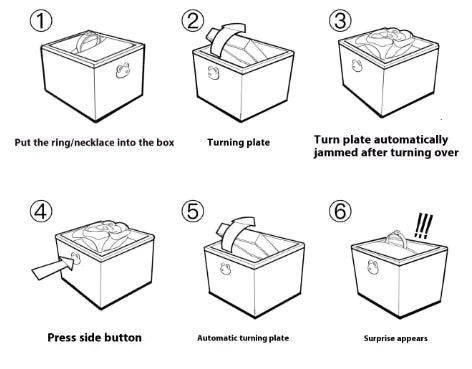 ①

Put the ring/necklace into the box

②

Turning plate

③

Turn plate automatically jammed after turning over

④

Press side button

⑤

Automatic turning plate

⑥

!!!

Surprise appears